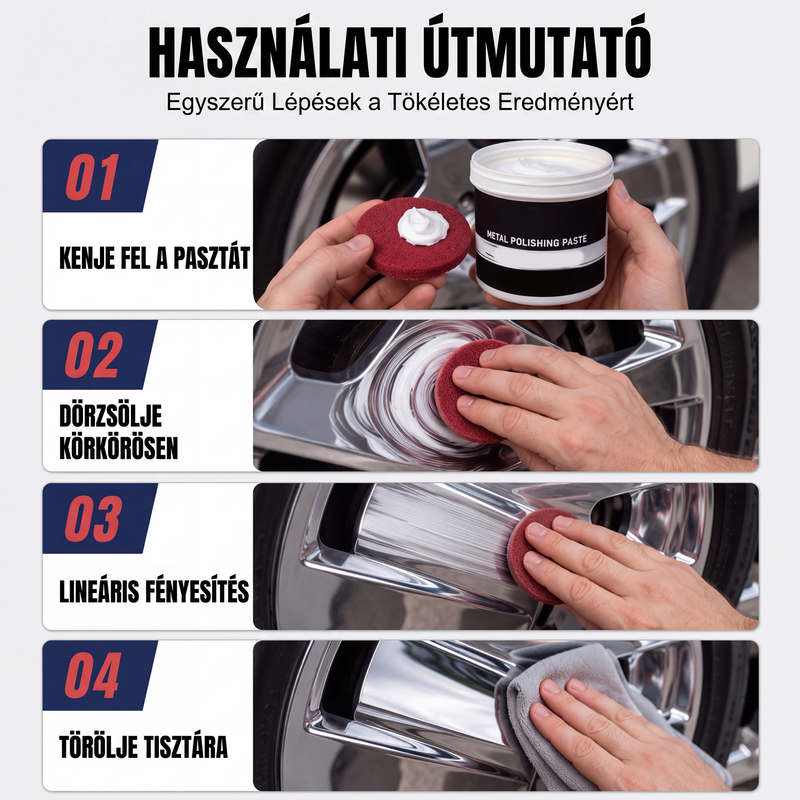 HASZNÁLATI ÚTMUTATÓ

Egyszerű Lépések a Tökéletes Eredményért

01

KENJE FEL A PASZTÁT

METAL POLISHING PASTE

02

DÖRZSÖLJE KÖRKÖRÖSEN

03

LINEÁRIS FÉNYESÍTÉS

04

TÖRÖLJE TISZTÁRA