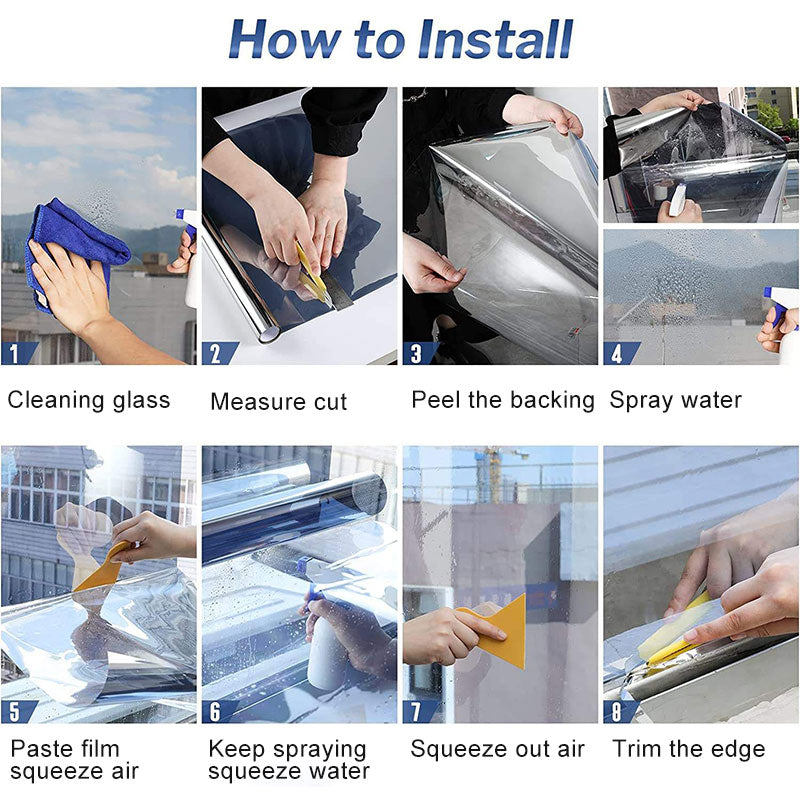 How to Install

1

Cleaning glass

2

Measure cut

3

Peel the backing

4

Spray water

5

Paste film squeeze air

6

Keep spraying squeeze water

7

Squeeze out air

8

Trim the edge