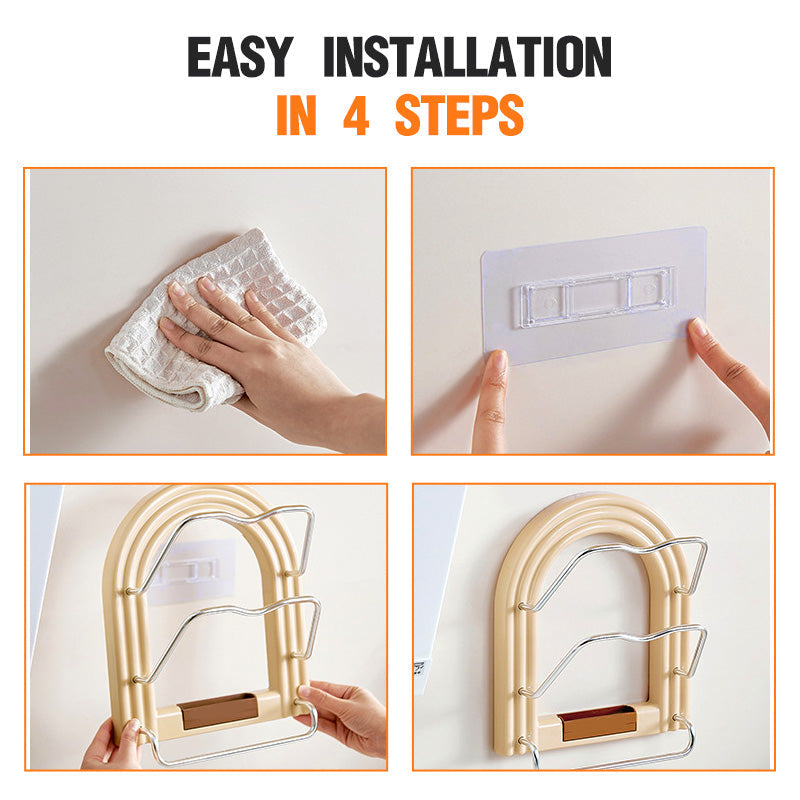 EASY INSTALLATION
IN 4 STEPS