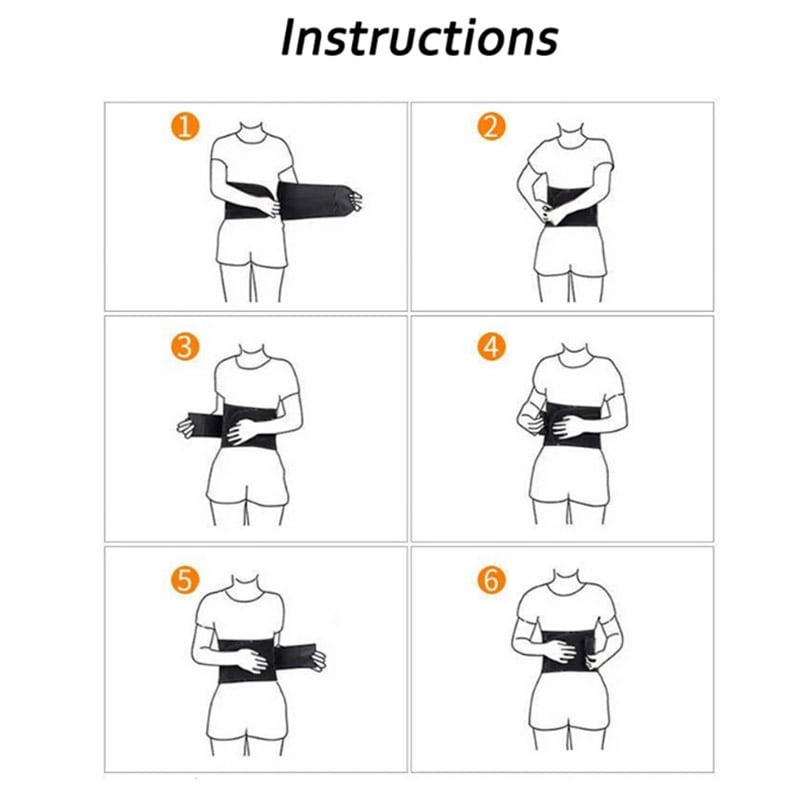 Instructions

1

2

3

4

5

6