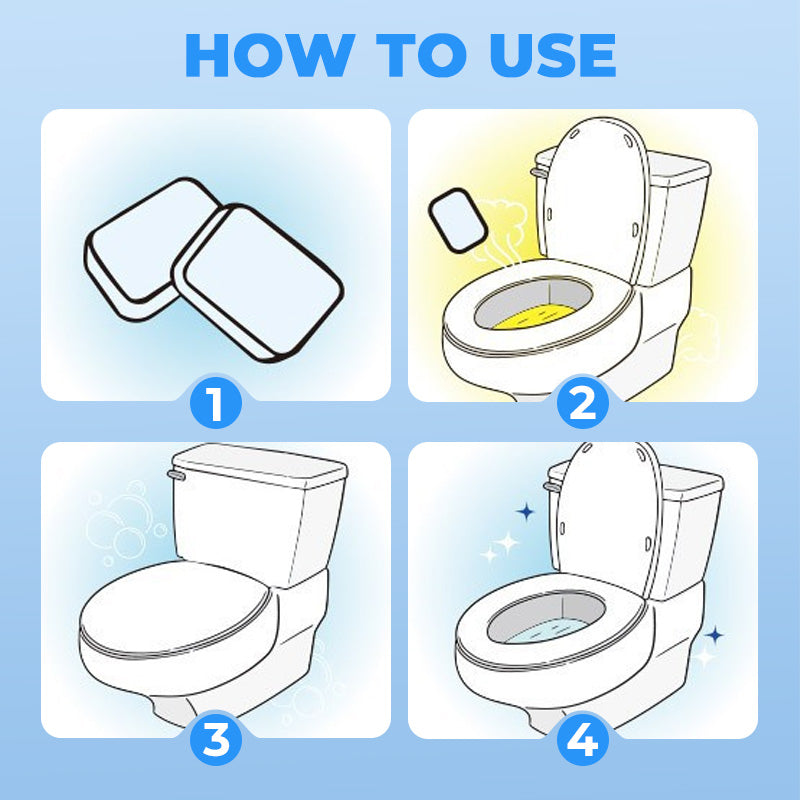 HOW TO USE

1

2

3

4