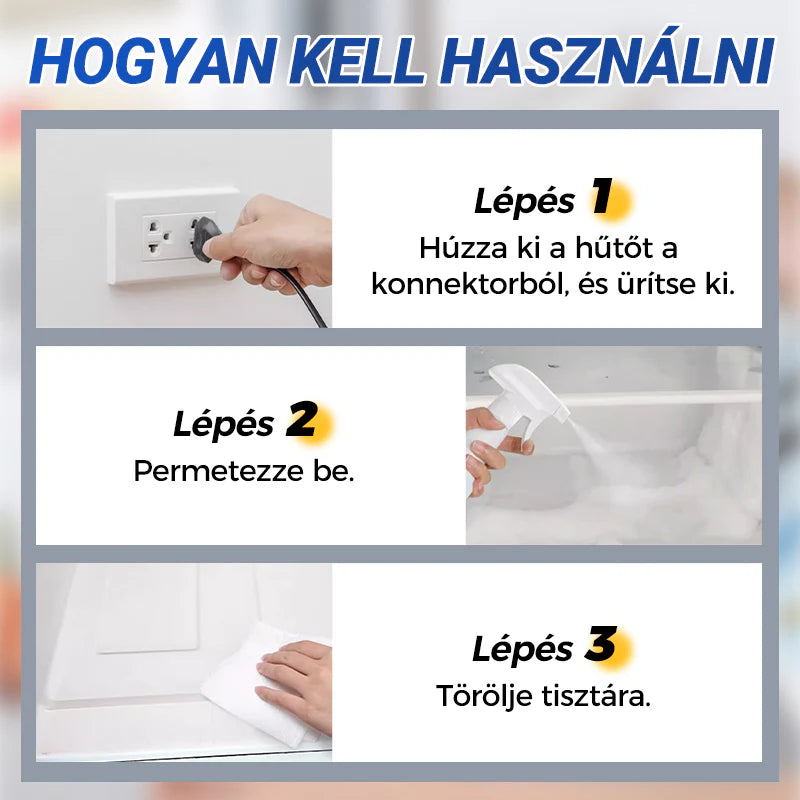 HOGYAN KELL HASZNÁLNI

Lépés 1
Húzza ki a hűtőt a konnektorból, és ürítse ki.

Lépés 2
Permetezze be.

Lépés 3
Törölje tisztára.